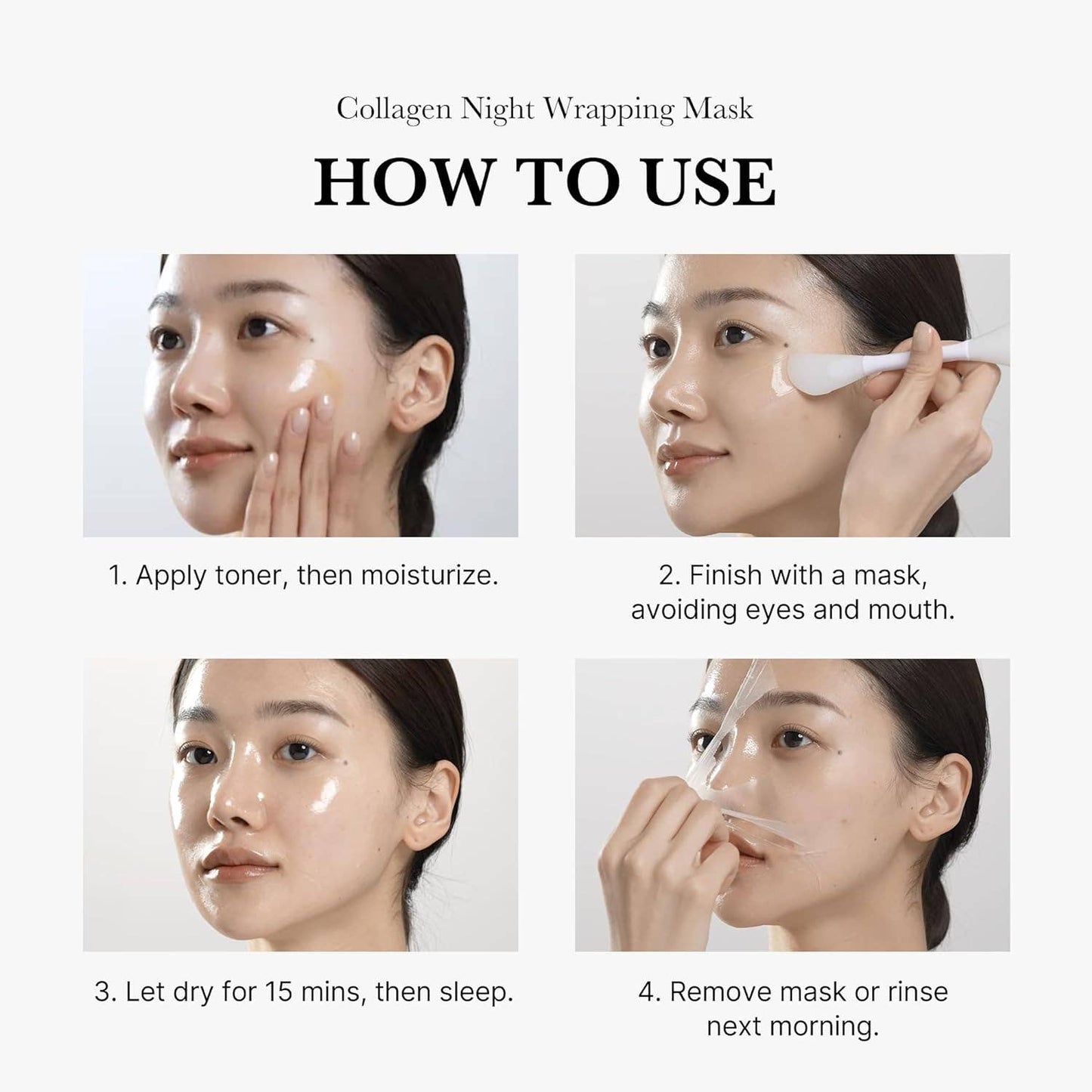 Collagen Night Wrapping Mask

HOW TO USE

1. Apply toner, then moisturize.

2. Finish with a mask, avoiding eyes and mouth.

3. Let dry for 15 mins, then sleep.

4. Remove mask or rinse next morning.